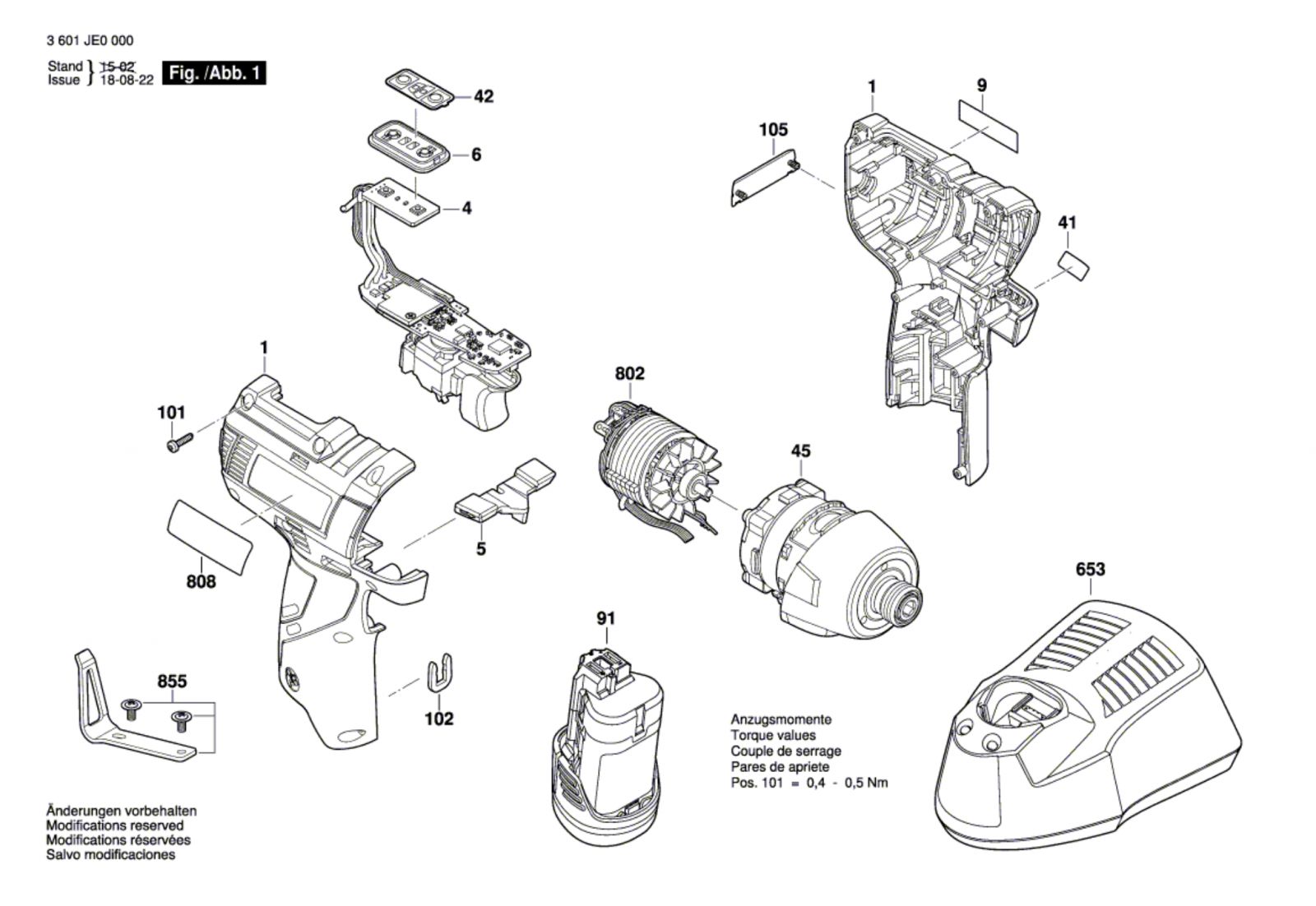 3 601 JE0 000

Stand
Issue 15-02 18-08-22

Fig. /Abb. 1

42
6
4
1
9
105
41
1
101
802
45
5
808
653
91
855
102

Anzugsmomente
Torque values
Couple de serrage
Pares de apriete
Pos. 101 = 0,4 - 0,5 Nm

Änderungen vorbehalten
Modifications reserved
Modifications réservées
Salvo modificaciones